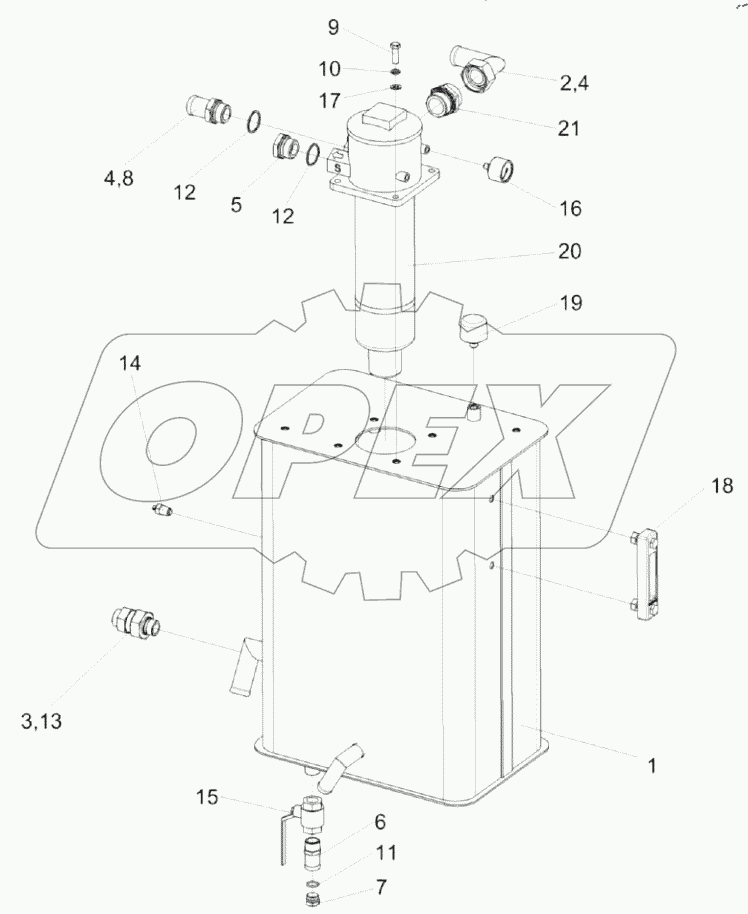 9
10
17
2,4
21
4,8
12
5
12
S
16
20
19
14
OPEX
18
3,13
1
15
6
11
7