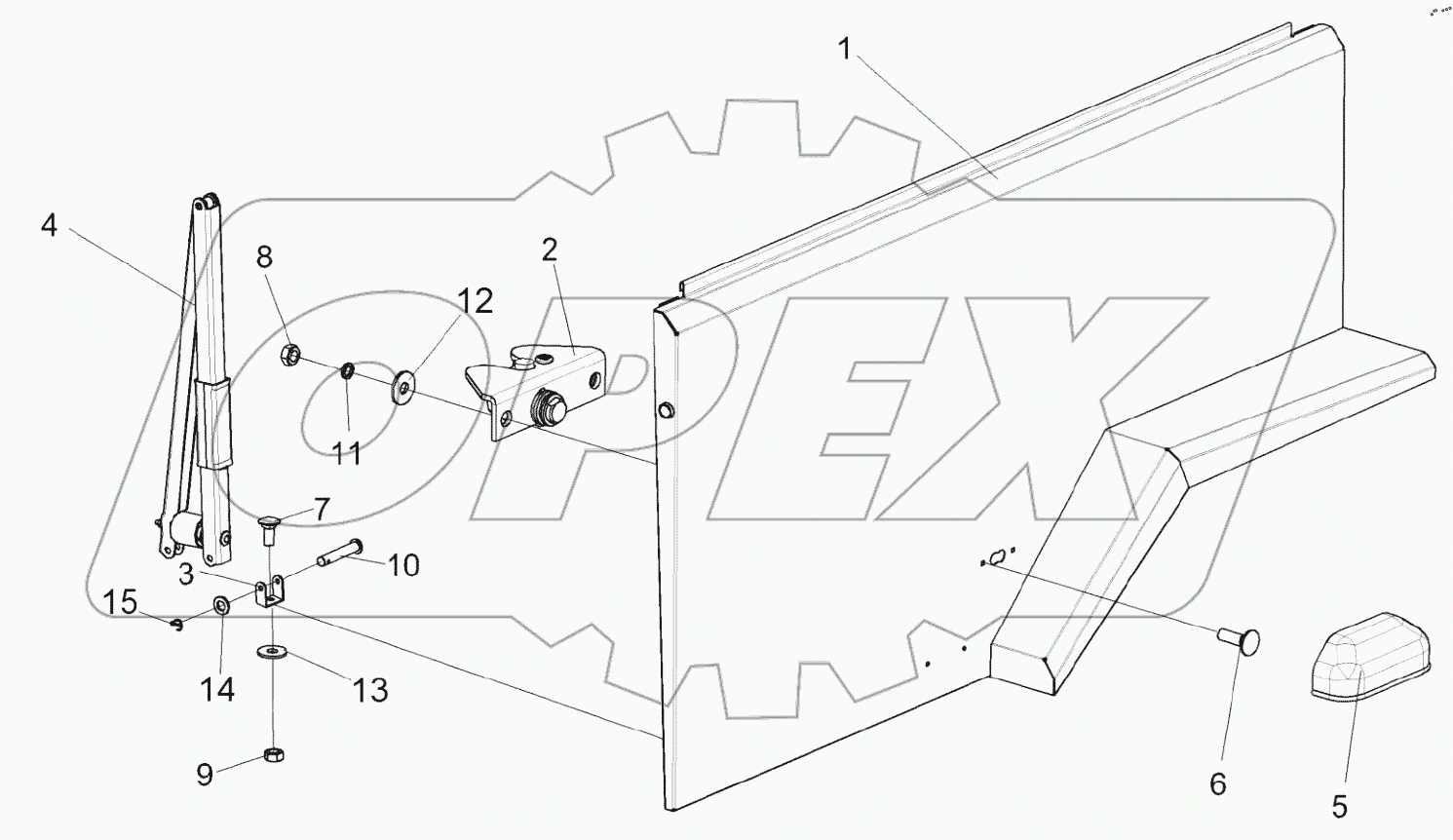 1
4
8
2
12
11
7
3
10
15
14
13
9
6
5
OPEX