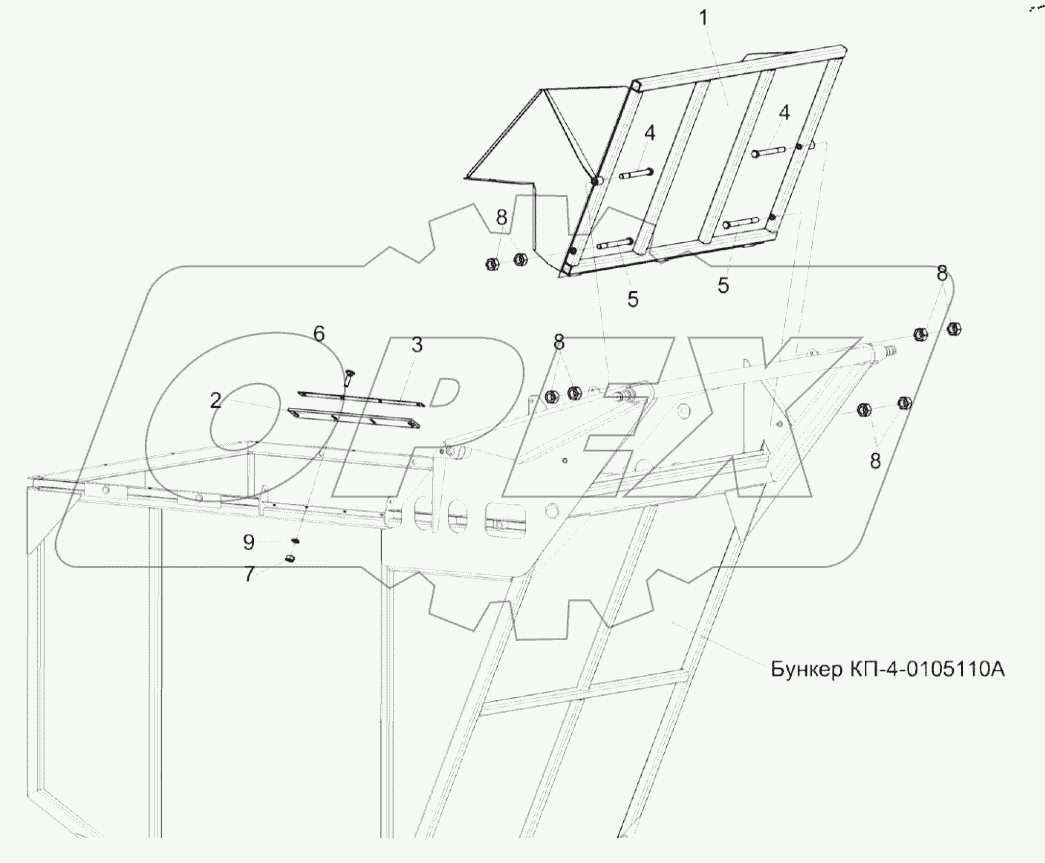 1
4
4
8
5
5
8
6
3
8
2
8
9
7
OPEX
Бункер КП-4-0105110А