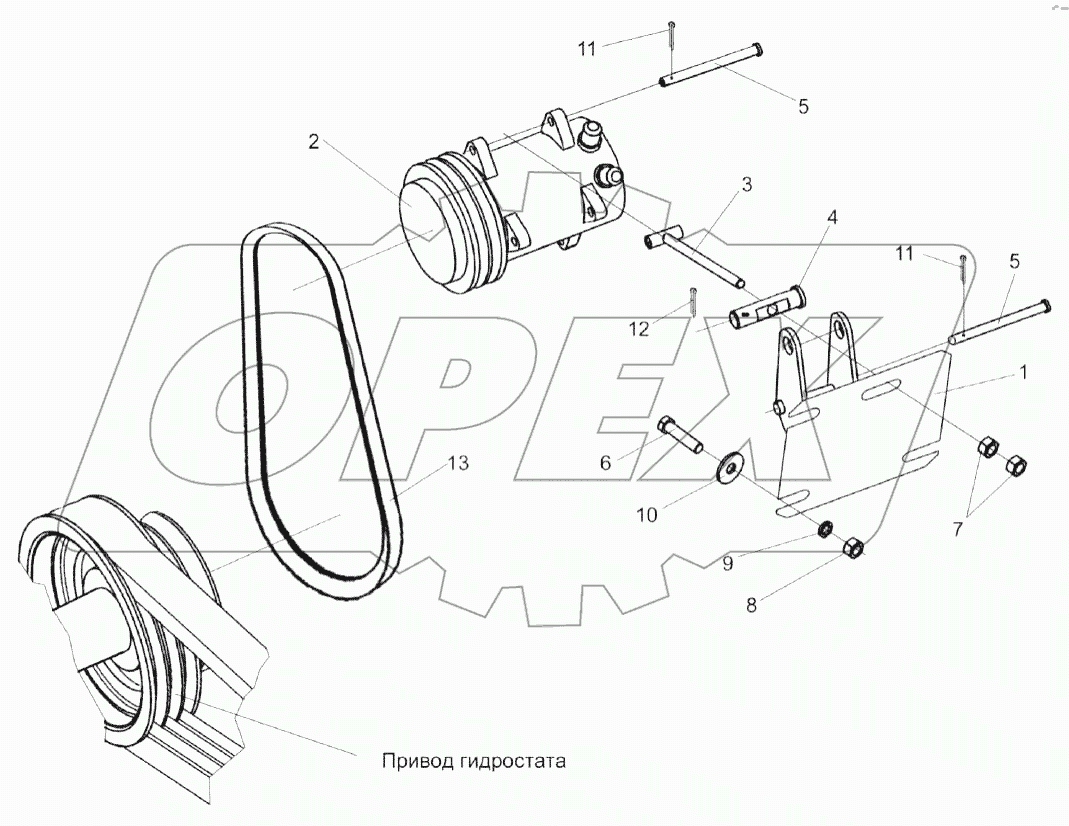 11
5
2
3
4
11
5
12
1
6
13
10
7
9
8
Привод гидростата
OPEX