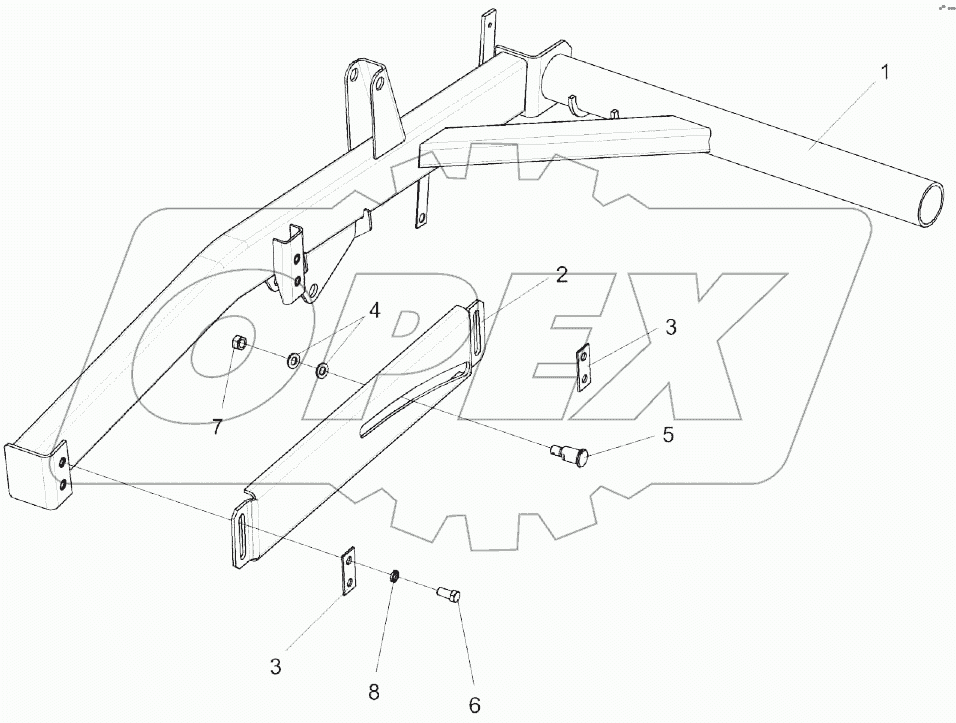 1
2
4
3
7
5
3
8
6
OPEX