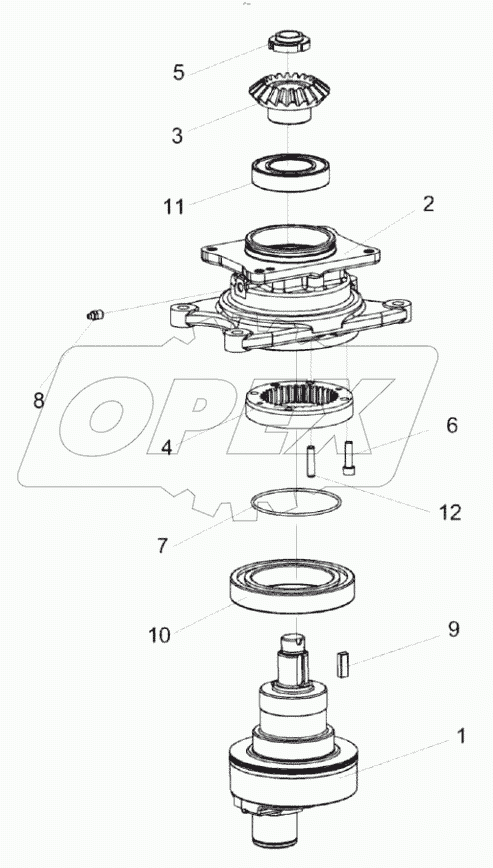 5
3
11
2
8
OPEX
4
6
12
7
10
9
1