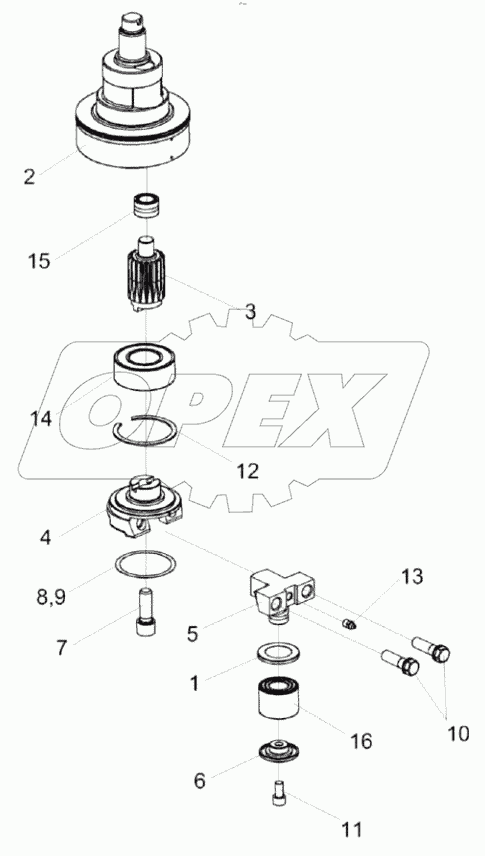 2
15
3
14
OPEX
12
4
8,9
7
13
5
1
16
10
6
11