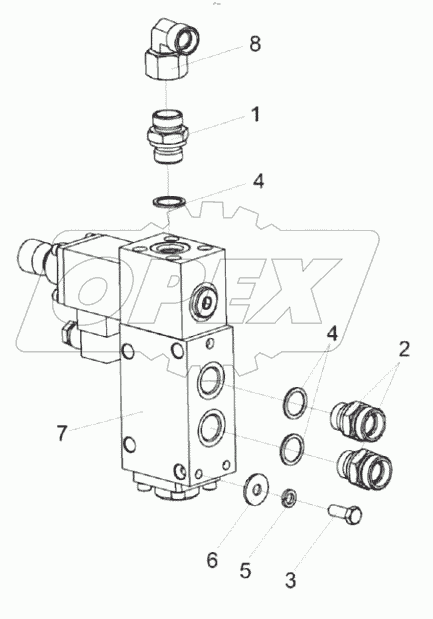 8
1
4
OPEX
4
2
7
6
5
3