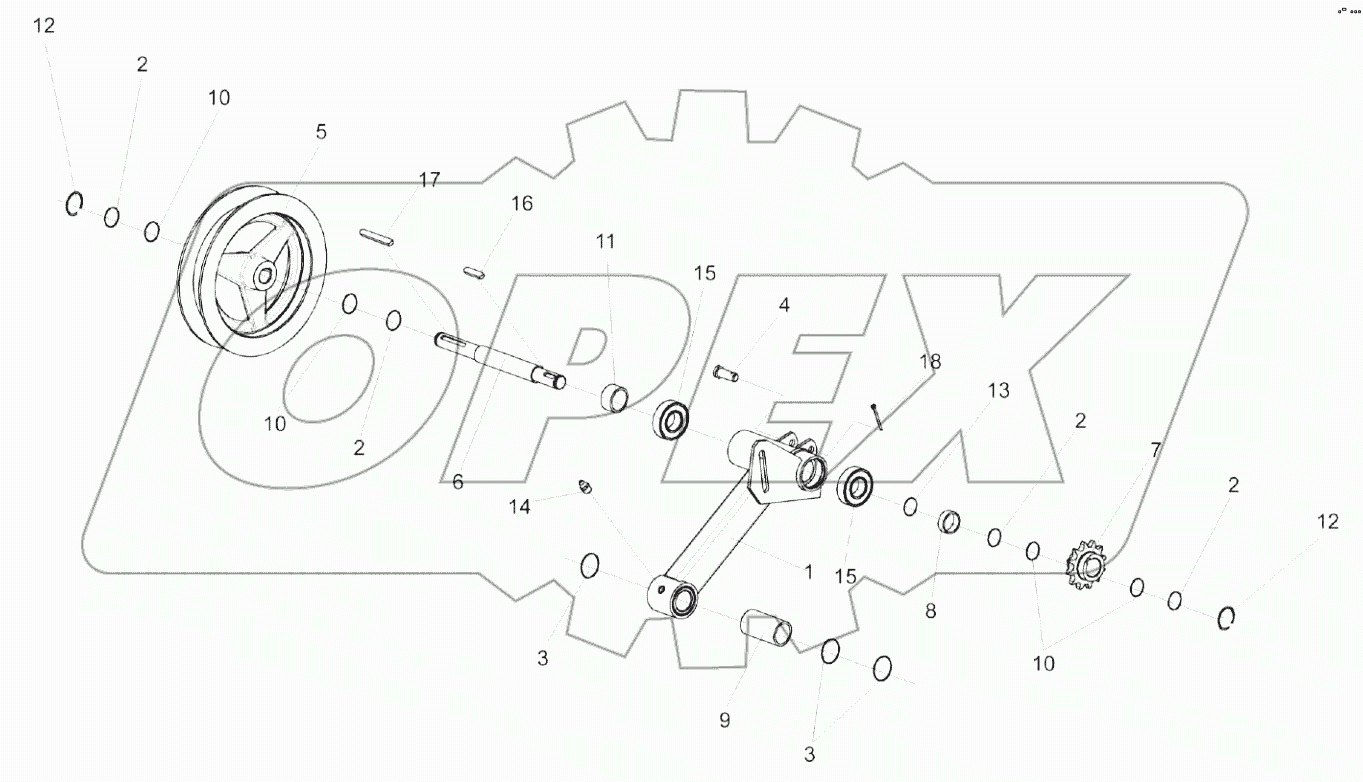 12
2
10
5
17
16
11
15
4
18
13
2
7
2
12
10
2
6
14
1
15
8
10
3
9
3
OPEX