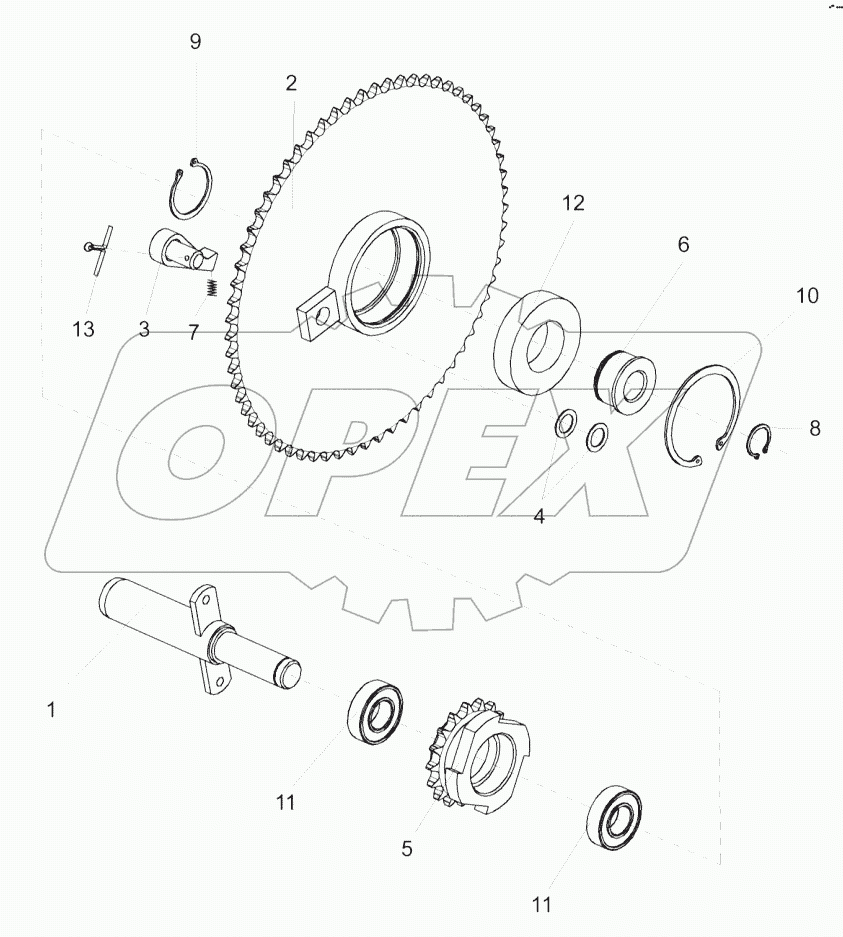 9
2
12
6
10
13
3
7
8
4
OPEX
1
11
5
11