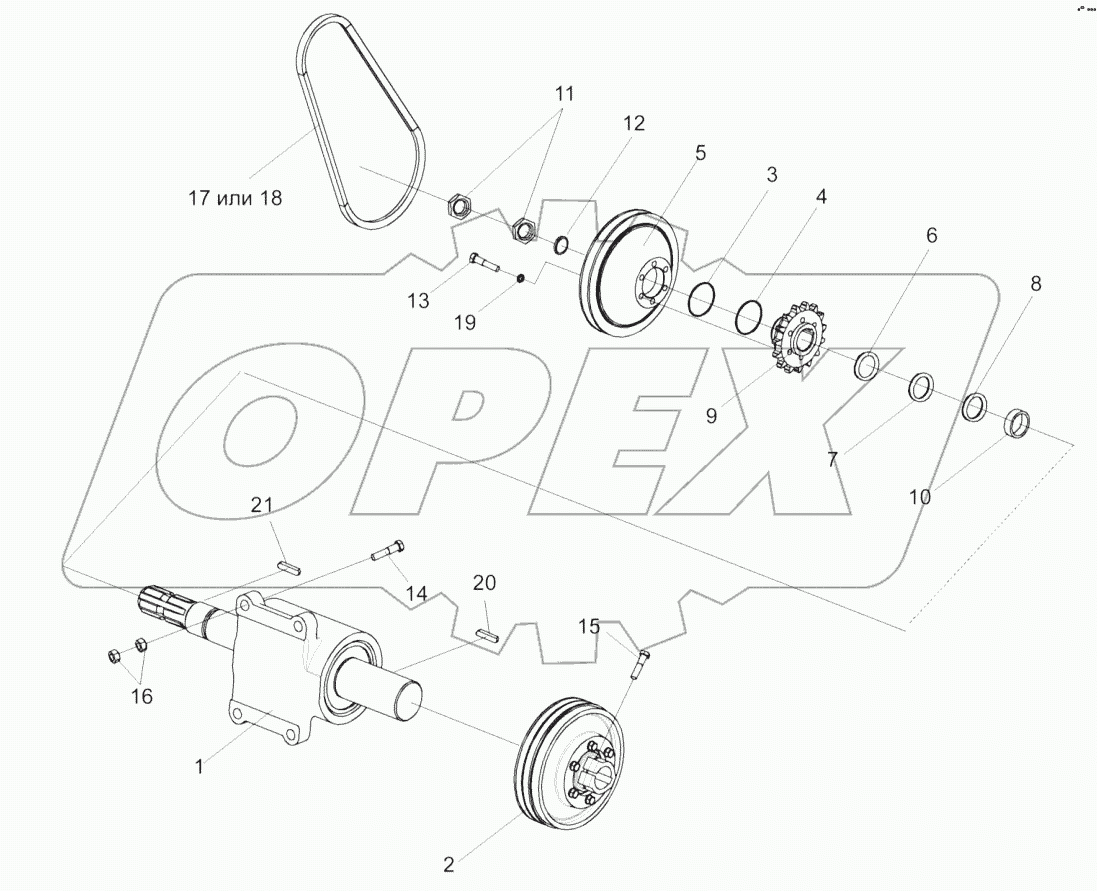 11
12
5
3
4
6
8
17 или 18
13
19
9
7
10
OPEX
21
14
20
15
16
1
2