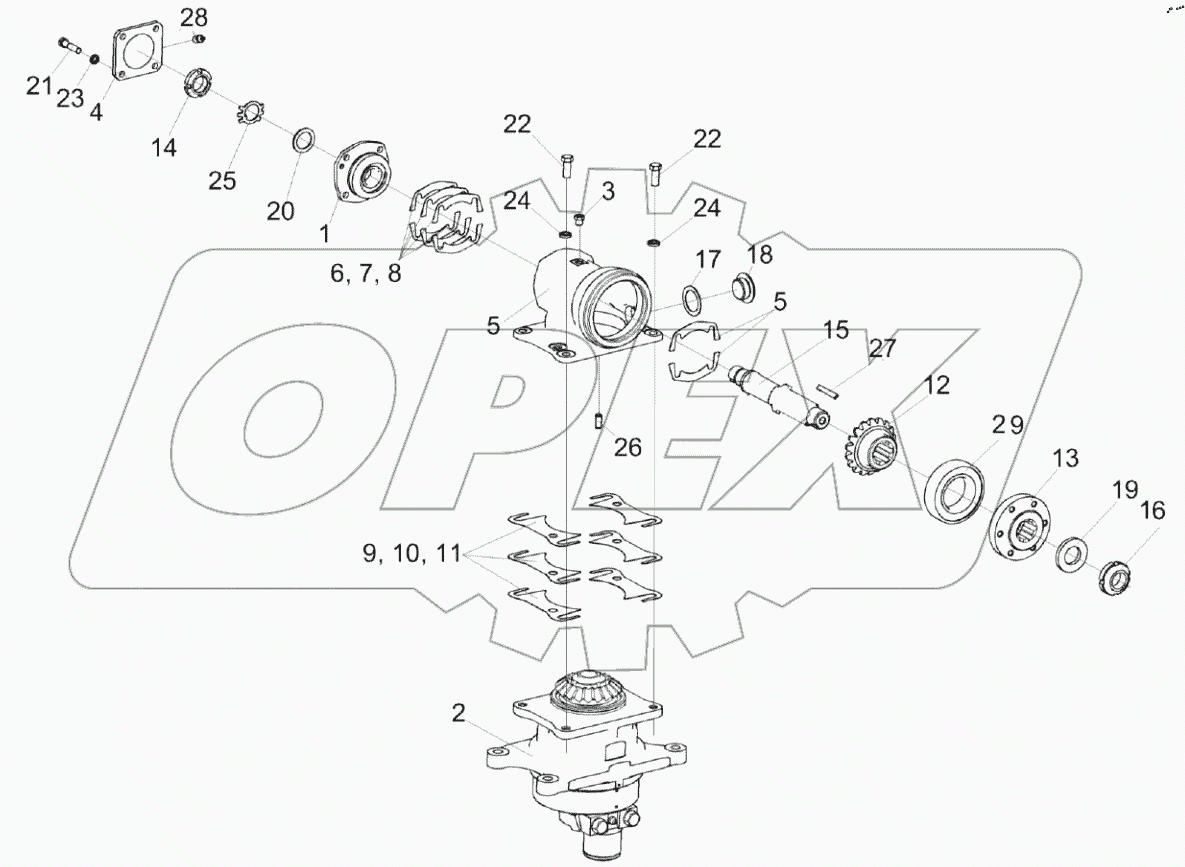 28
21
23
4
14
25
20
1
6, 7, 8
22
22
3
24
24
17
18
5
5
15
27
12
26
29
13
19
16
9, 10, 11
2
OPEX