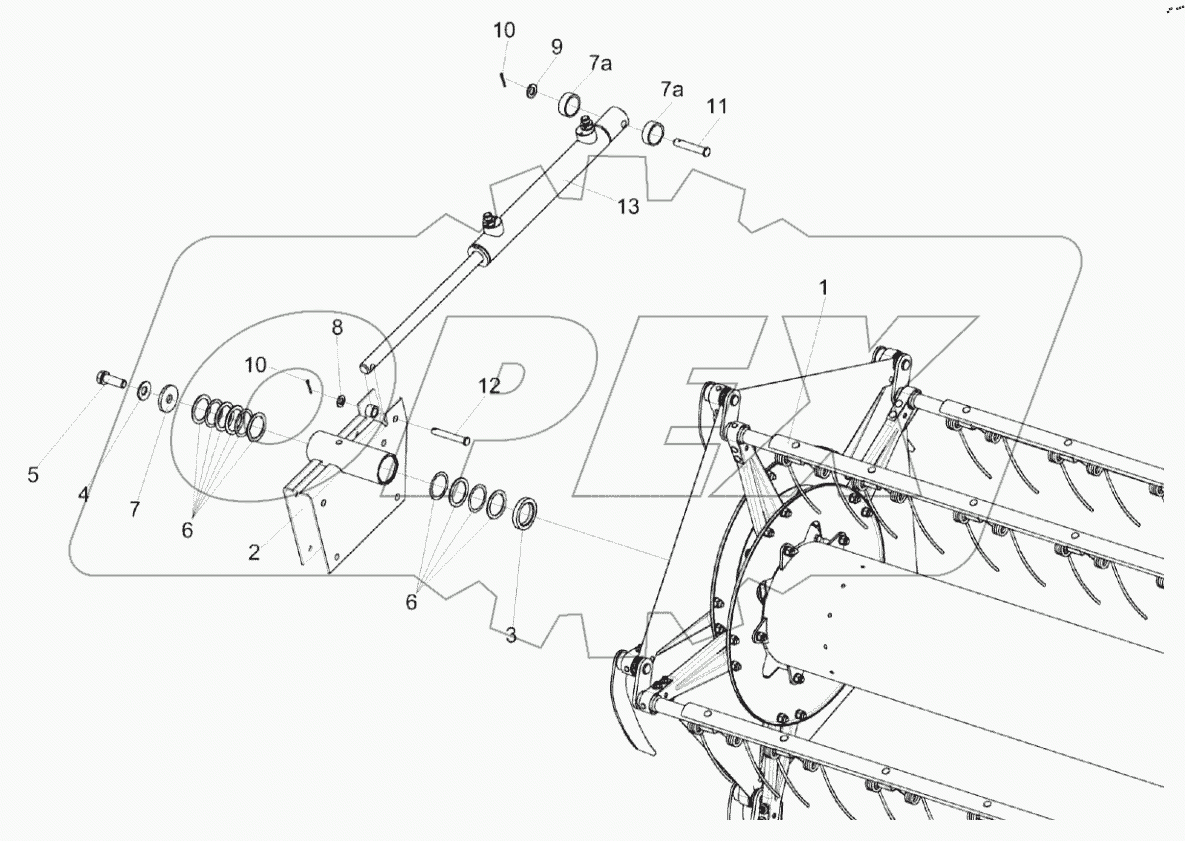 10
9
7a
7a
11
13
1
8
10
12
5
4
7
6
2
6
3
OPEX