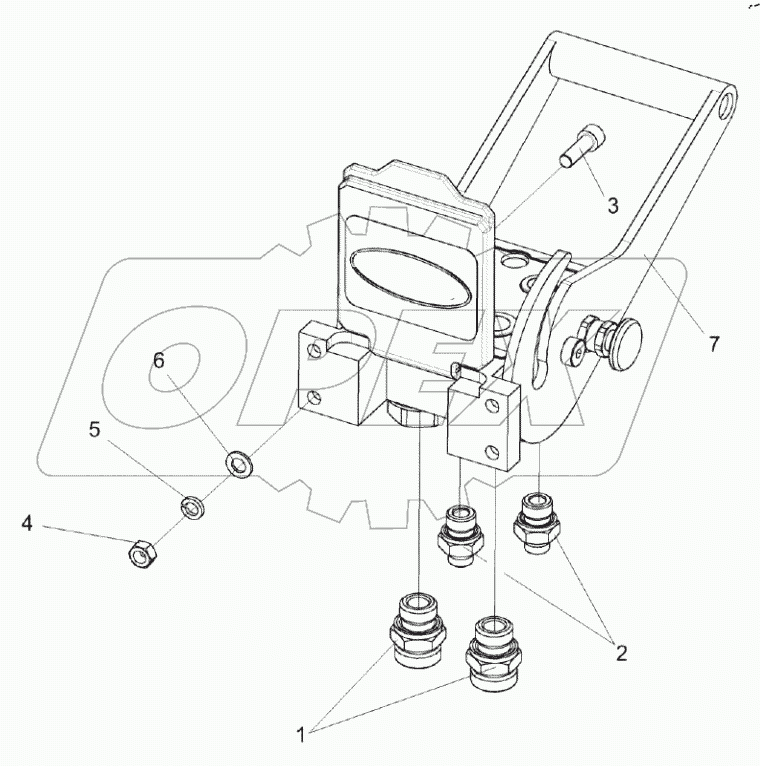 3
7
6
5
4
2
1
OPEX