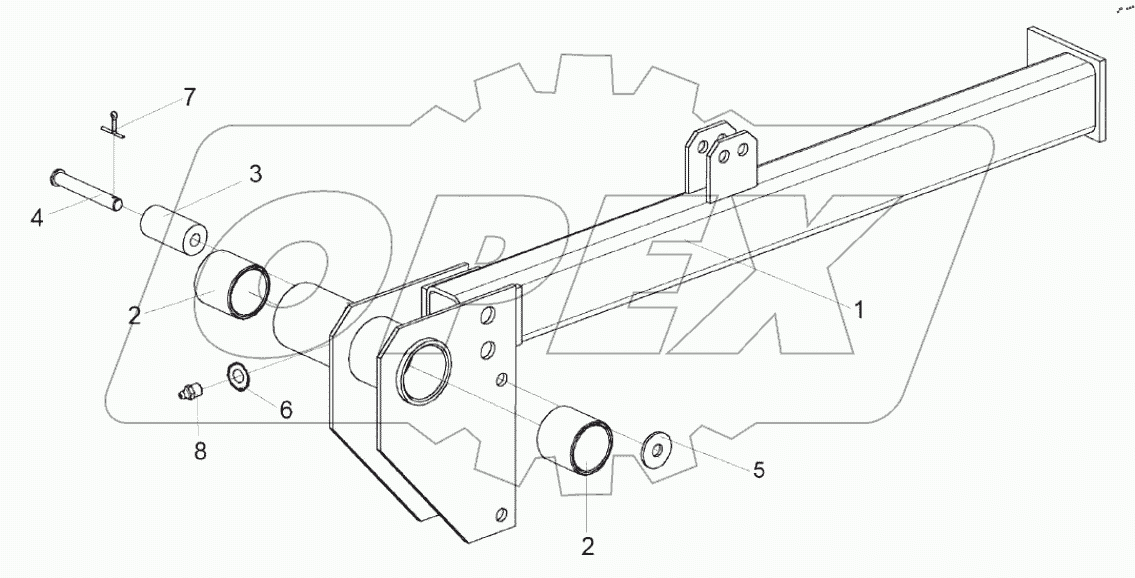 7
3
4
2
1
6
8
5
2
OPEX