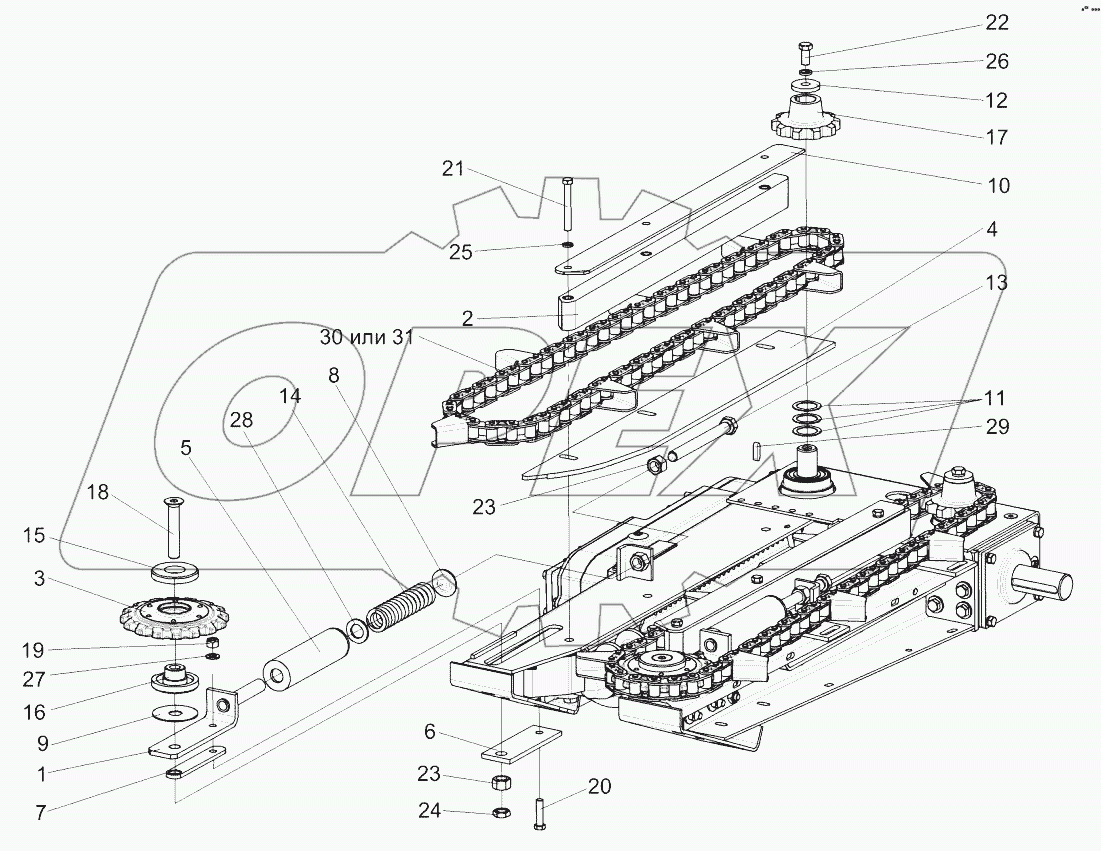 22
26
12
17
10
21
25
4
13
2
30 или 31
8
14
28
5
11
29
23
18
15
3
19
27
16
9
1
7
6
23
24
20