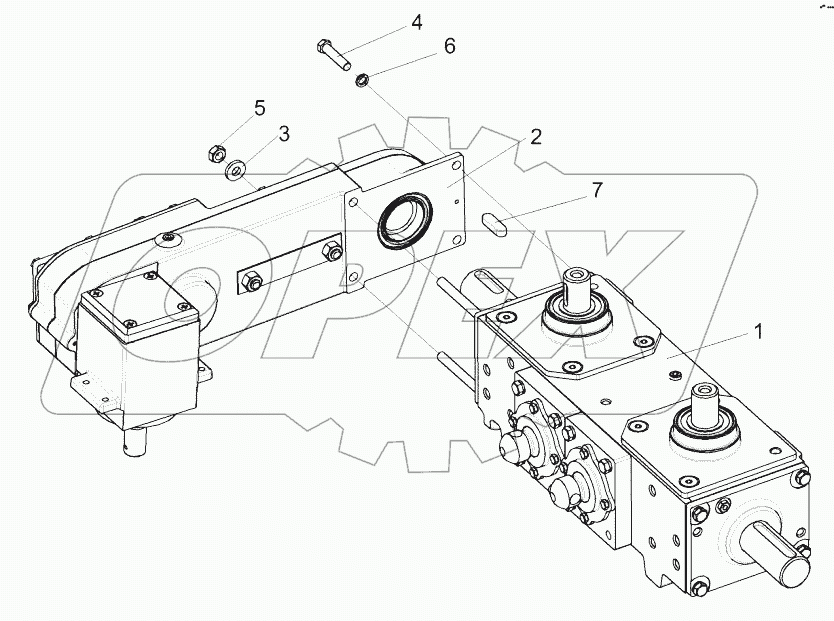 4
6
5
3
2
7
1
OPEX