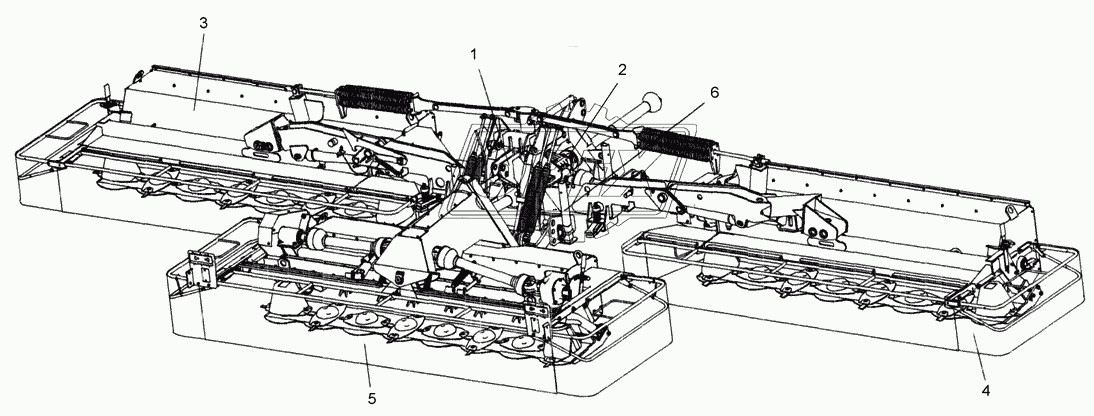 3
1
2
6
5
4