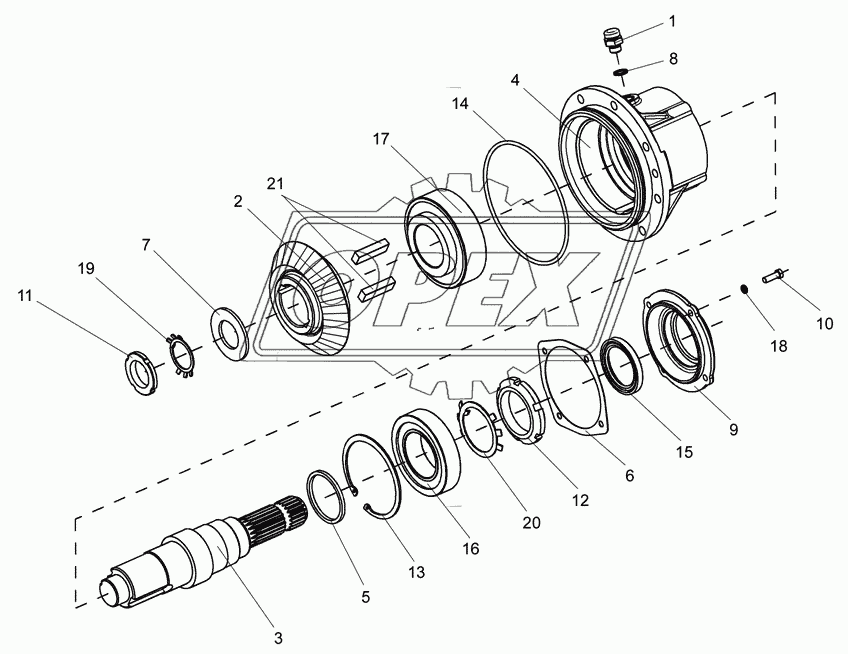 1
8
4
14
17
21
2
7
19
11
10
18
9
15
6
12
20
16
13
5
3
SPEX