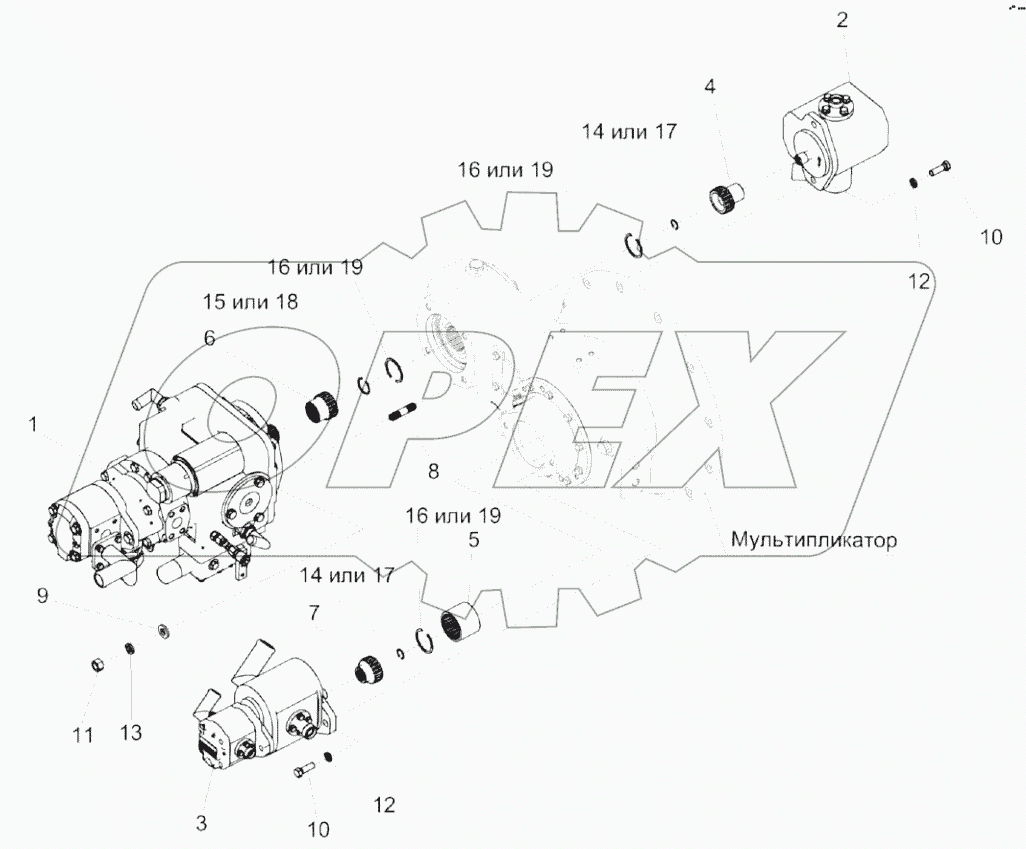 2
4
14 или 17
16 или 19
10
12
16 или 19
15 или 18
6
1
8
16 или 19
5
Мультипликатор
14 или 17
9
7
11
13
3
10
12
OPEX