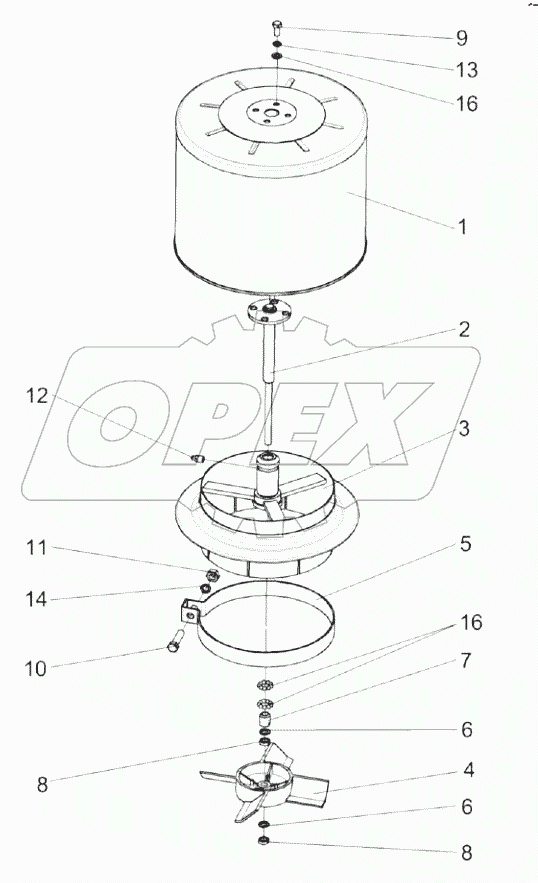 9
13
16
1
2
12
OPEX
3
11
5
14
16
10
7
6
8
4
6
8