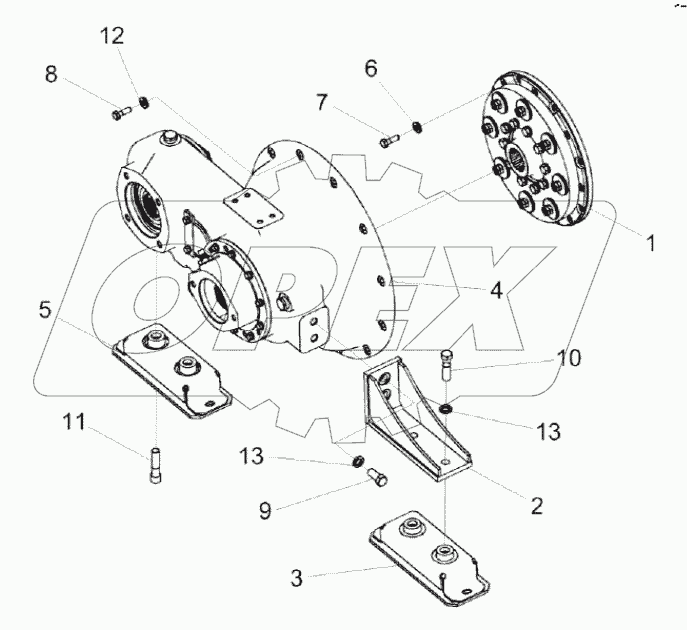 12
8
6
7
1
4
5
10
13
11
13
9
2
3
OREX