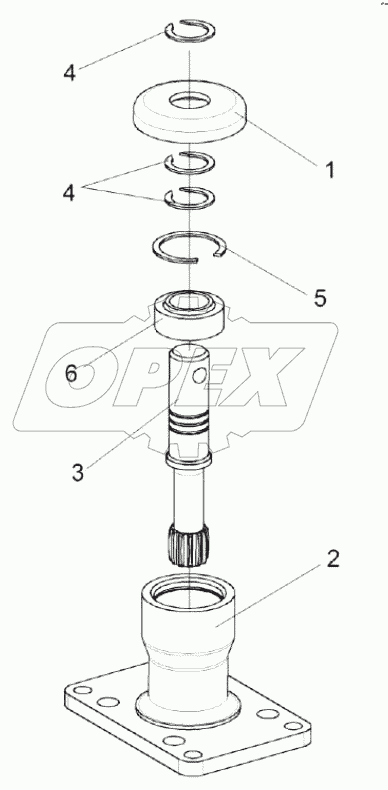 4
1
4
5
6
OPEX
3
2