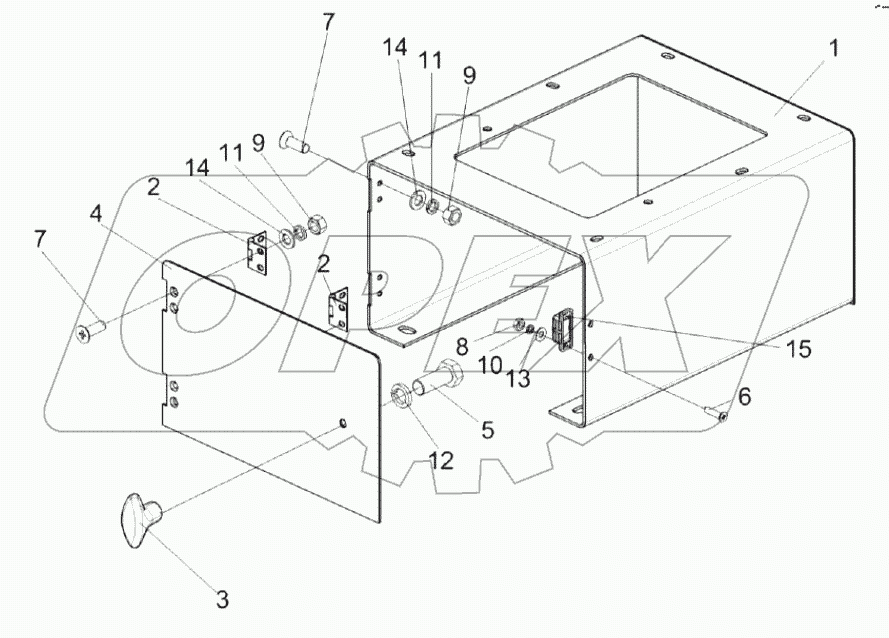 7
14
11
9
1
14
11
9
2
4
7
2
8
10
13
15
6
5
12
3
OPEX