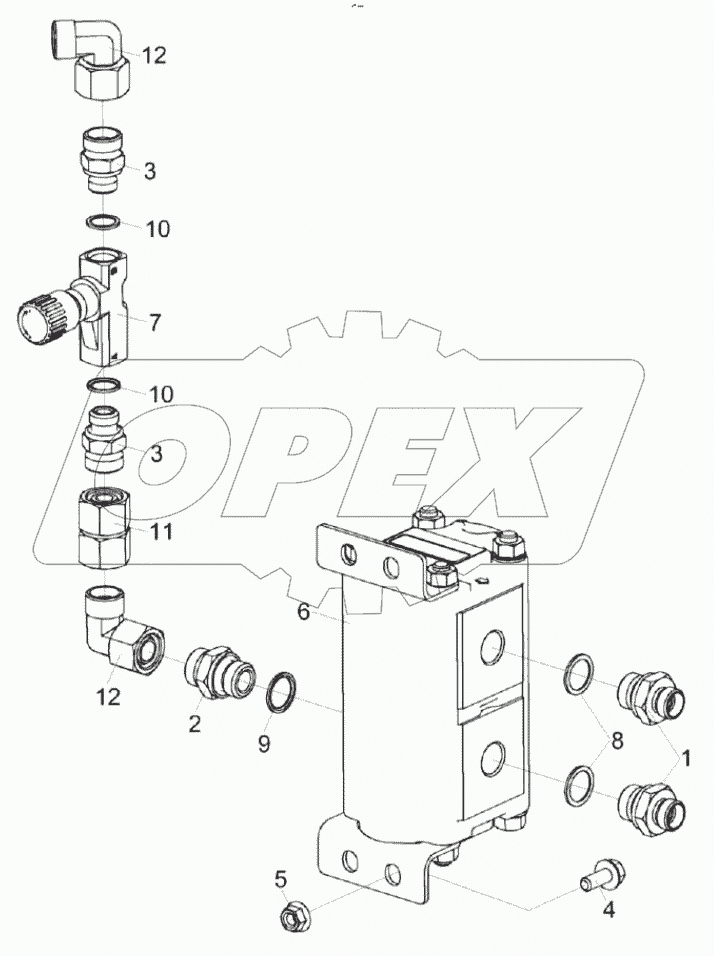 12
3
10
7
10
3
11
OPEX
6
12
2
9
8
1
5
4