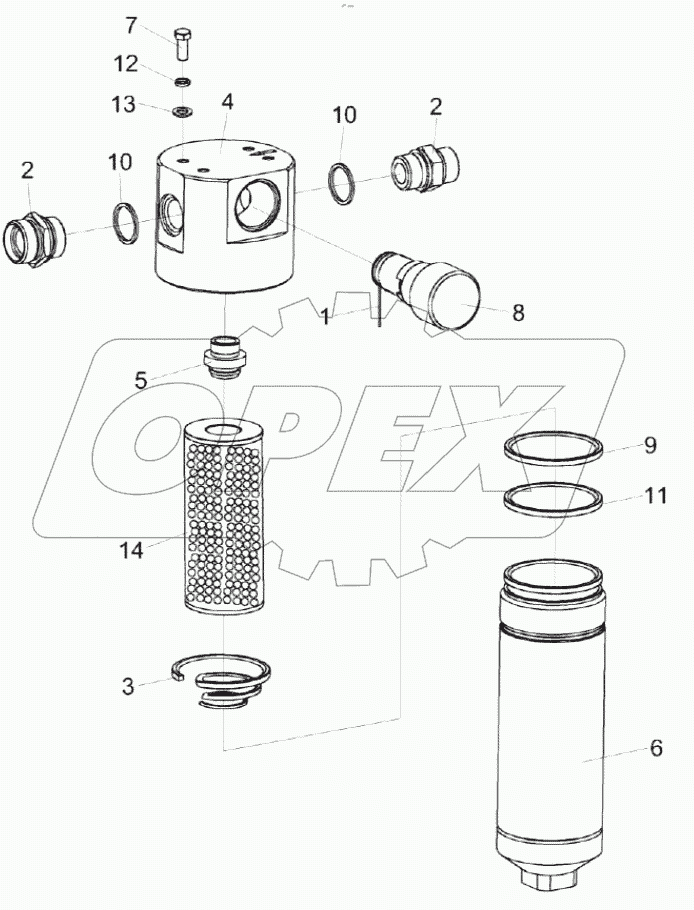 7
12
13
4
10
2
2
10
1
8
5
OPEX
9
11
14
3
6