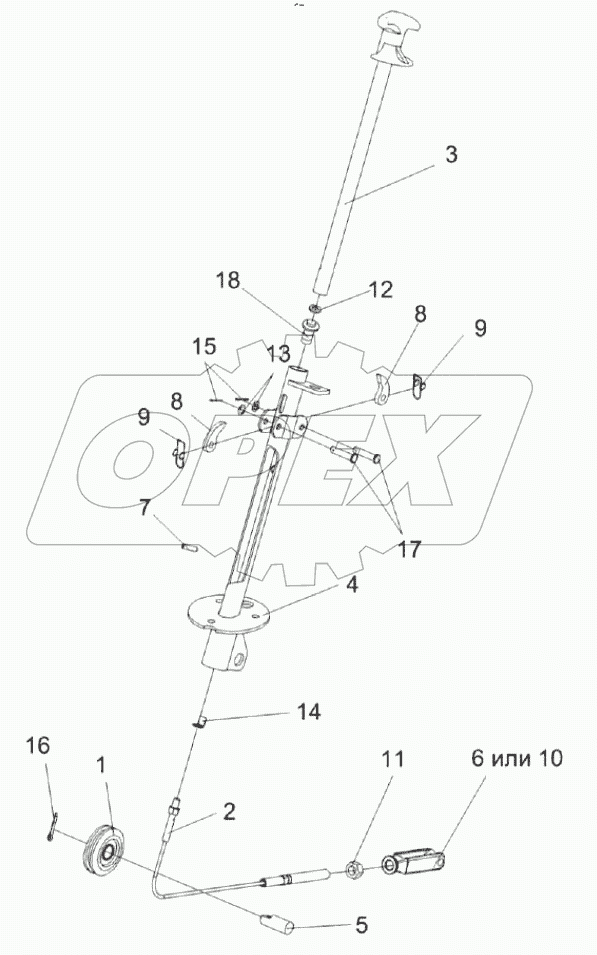 3
18
12
8
9
15
13
9
8
OPEX
7
17
4
14
16
1
11
6 или 10
2
5