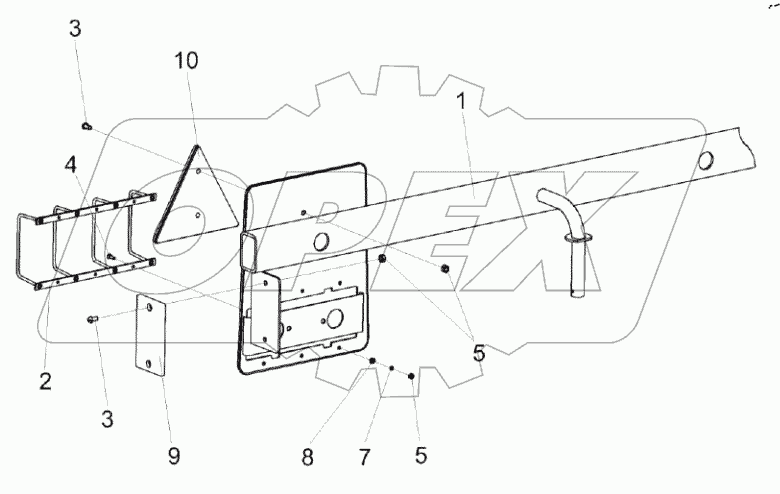 3
10
1
4
OPEX
5
2
3
9
8
7
5