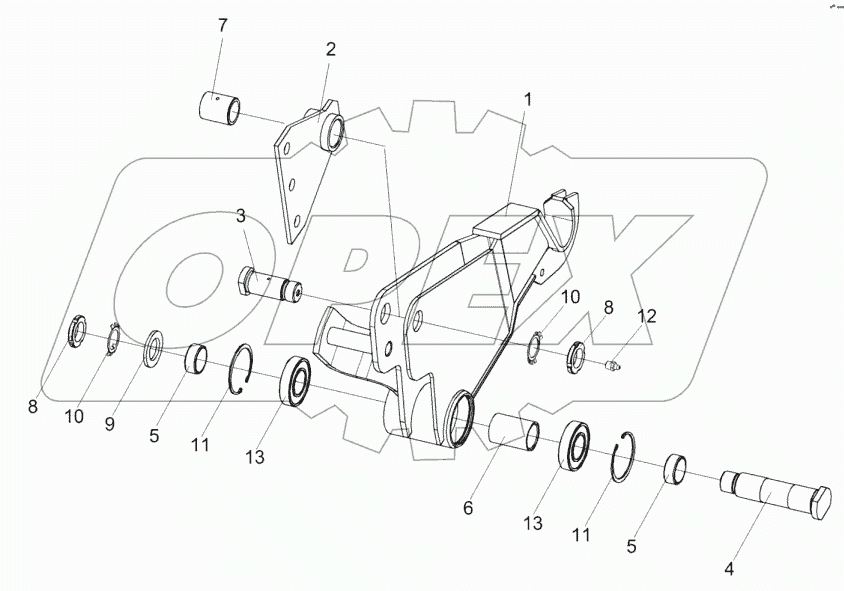 7
2
1
3
10
8
12
8
10
9
5
11
13
6
13
11
5
4
OPEX