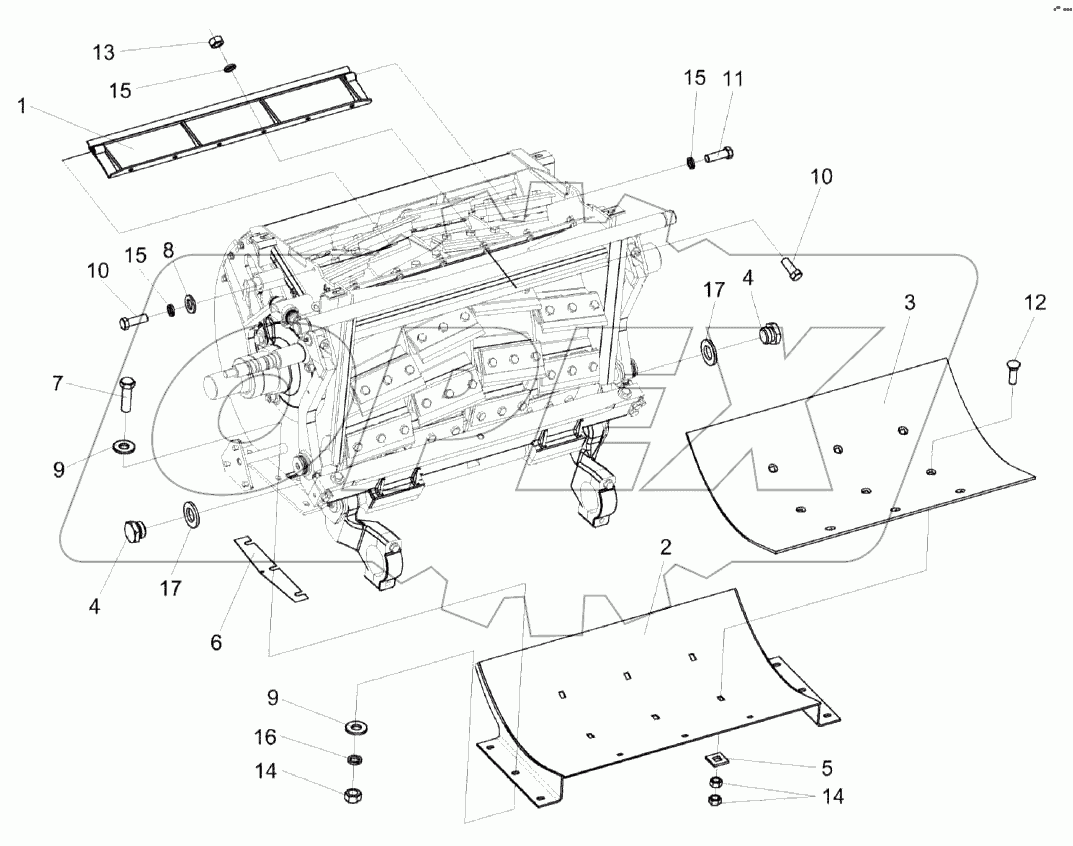 13
15
1
15
11
10
10
15
8
17
4
3
12
7
9
4
17
6
2
9
16
14
5
14