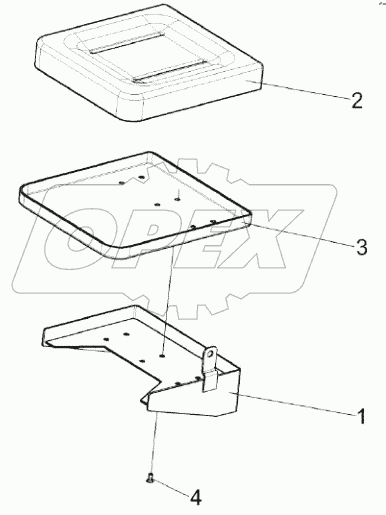 2

OPEX

3

1

4