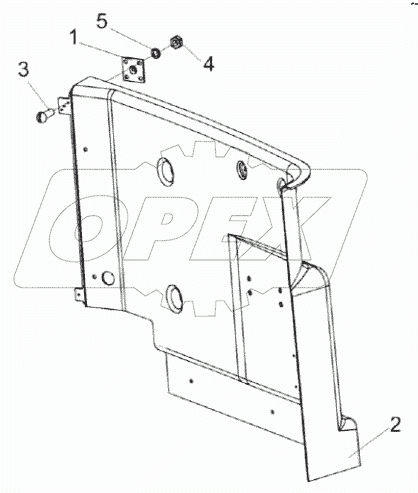 5
1
4
3
OPEX
2