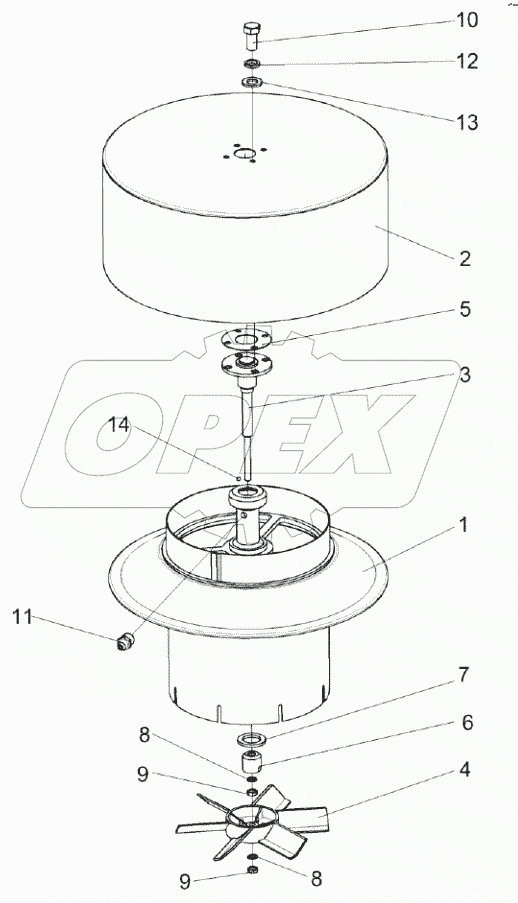 10
12
13
2
5
3
14
OPEX
1
11
7
6
8
9
4
9
8