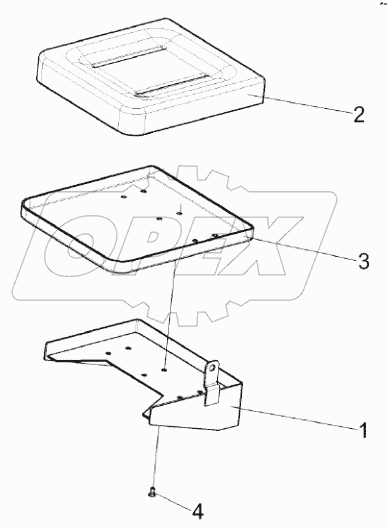 2

OPEX

3

1

4