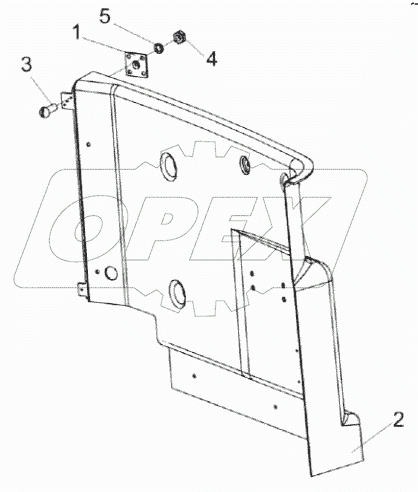 5
1
4
3
OPEX
2