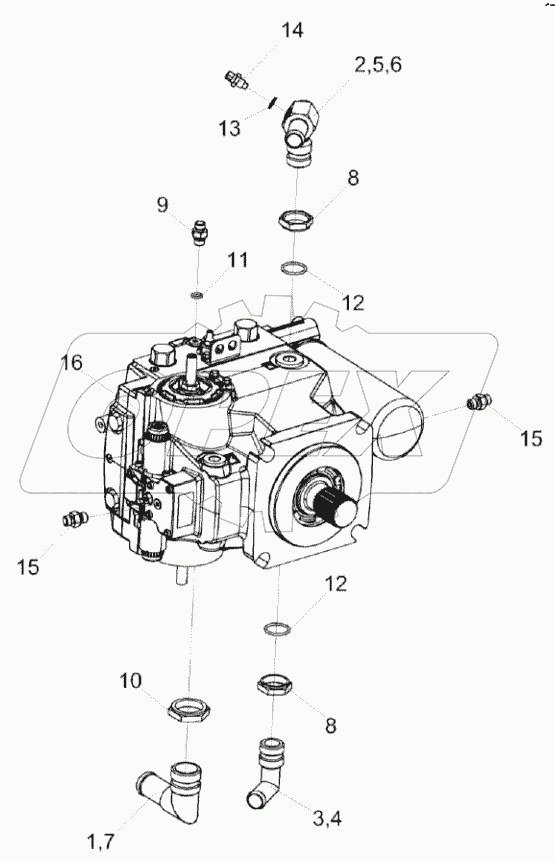 14
2,5,6
13
8
9
11
12
16
15
15
12
10
8
1,7
3,4