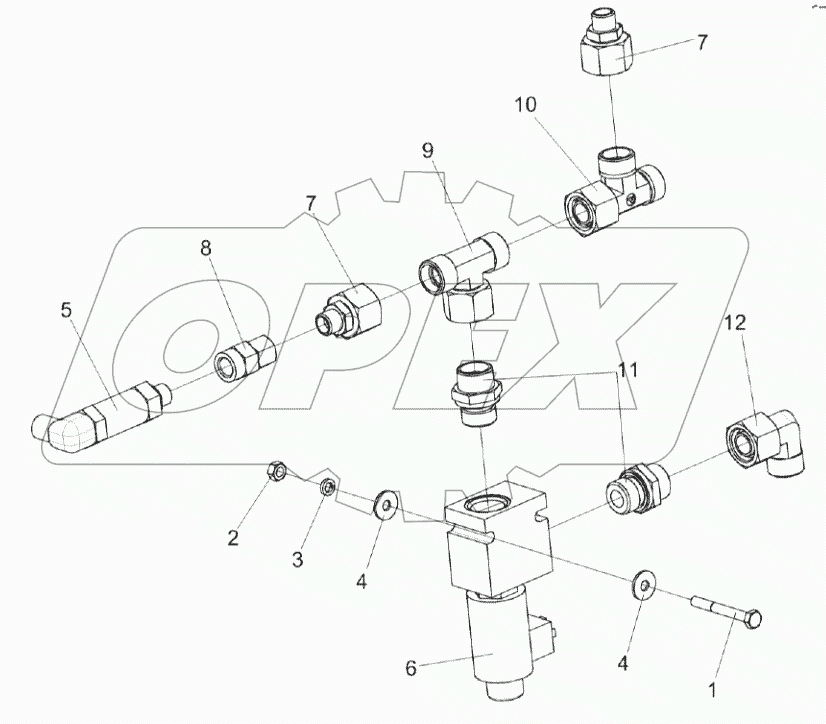 7
10
9
7
8
5
12
11
2
3
4
6
4
1
OPEX