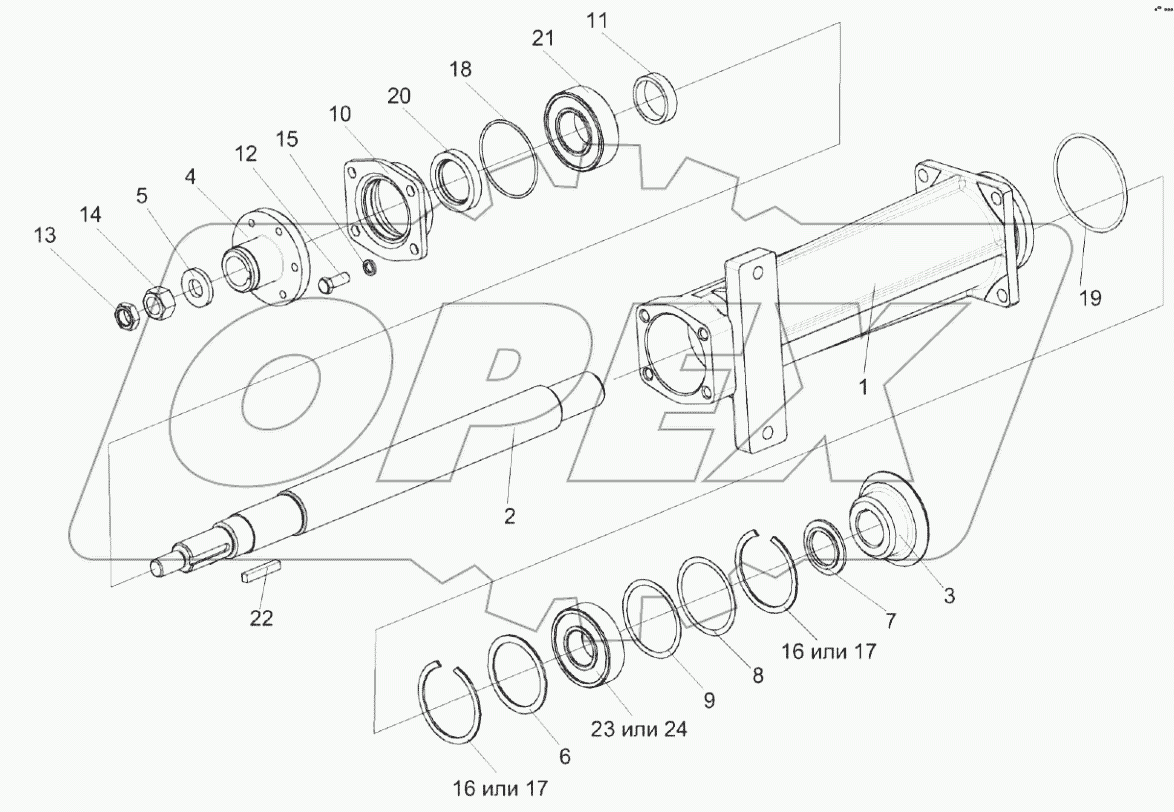 11
21
18
20
10
15
12
4
5
14
13
19
1
2
22
3
7
16 или 17
8
9
23 или 24
6
16 или 17
OPEX