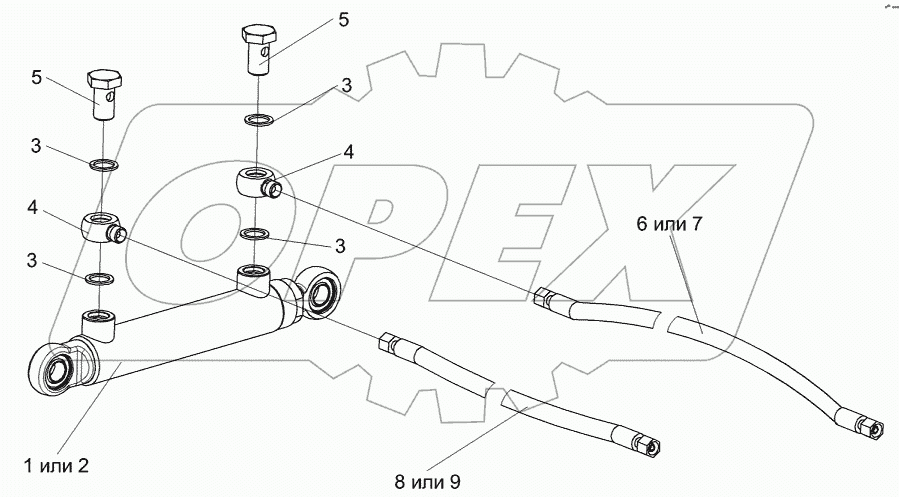 5

5

3

3

4

4

3

3

6 или 7

1 или 2

8 или 9

OPEX