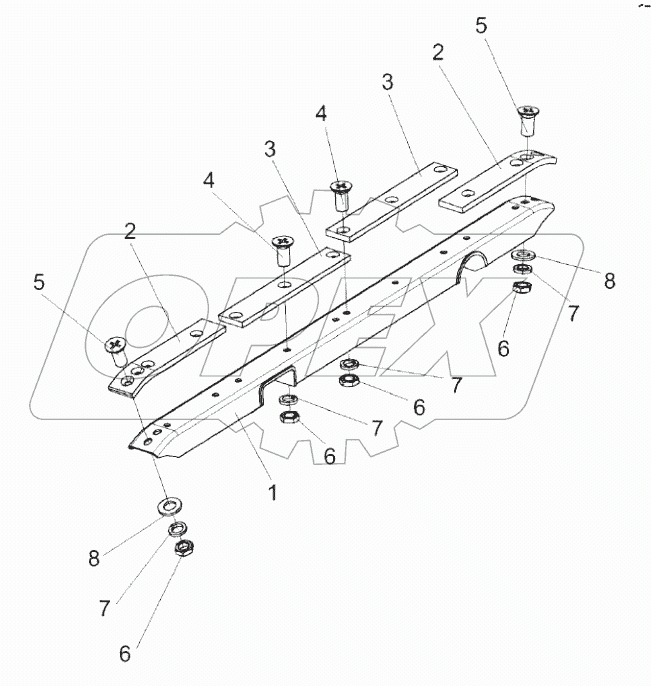 5
2
3
4
3
4
2
5
8
7
6
7
6
7
6
1
8
7
6
OPEX