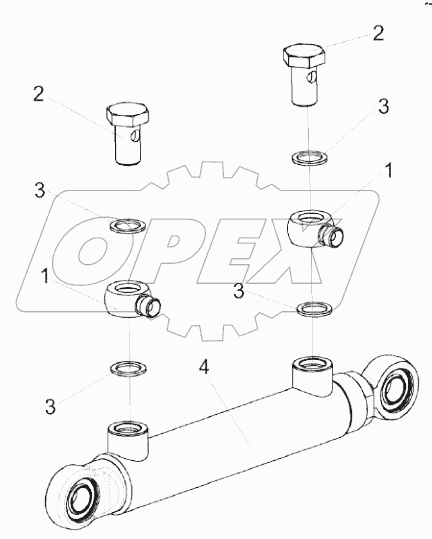 2
2
3
1
3
OPEX
1
3
4
3