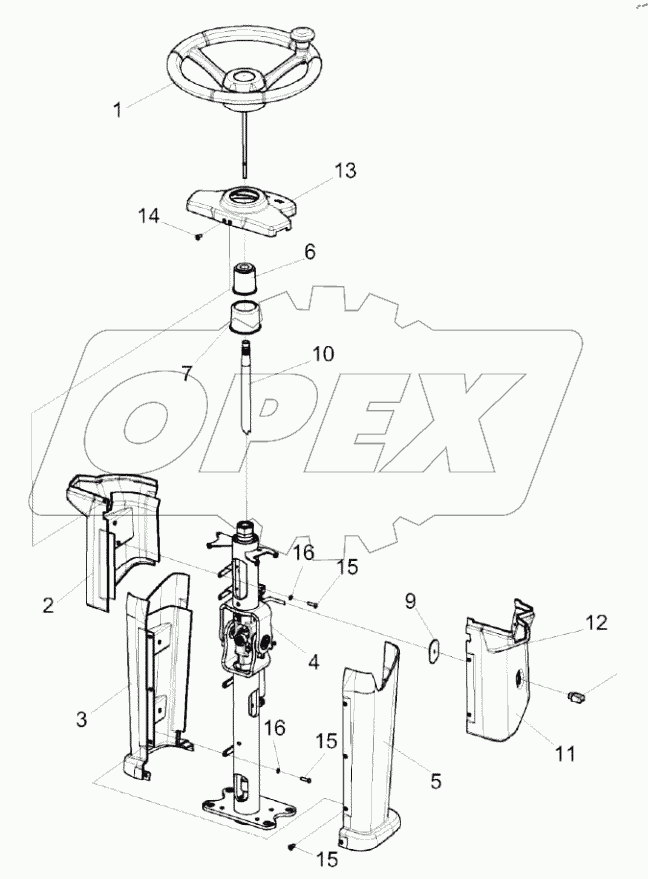 1
13
14
6
7
10
OPEX
16
15
2
9
12
4
3
16
15
11
5
15