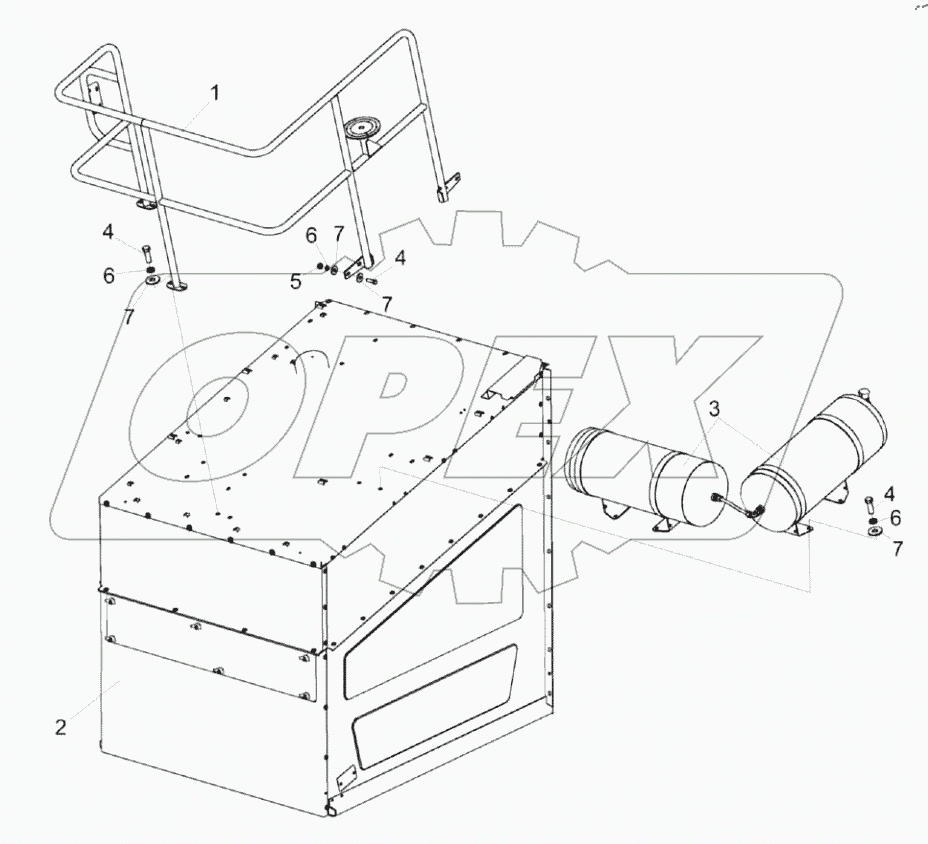 1
4
6
7
6
7
5
4
7
OPEX
3
4
6
7
2