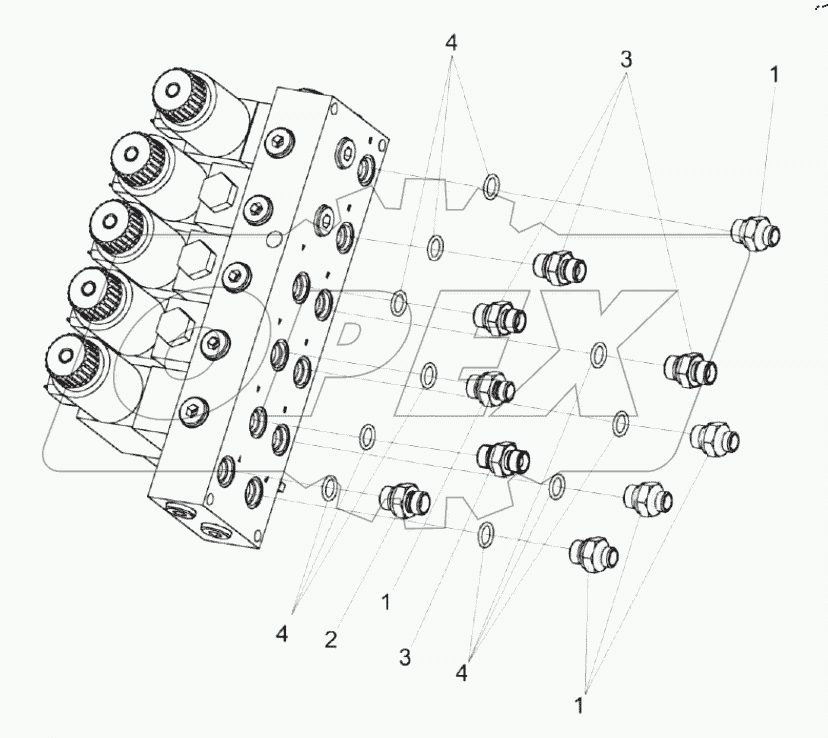 4
3
1
OPEX
4
2
1
3
4
1