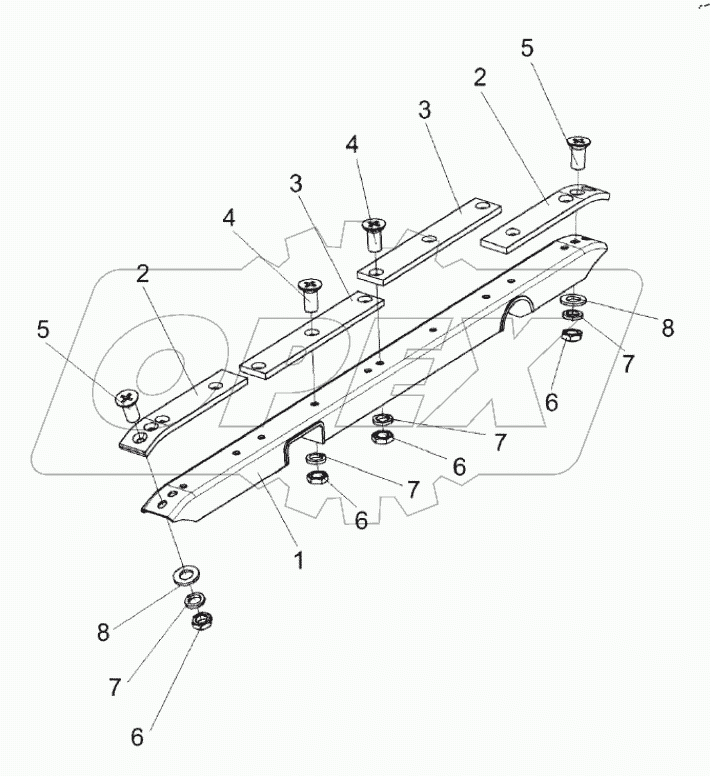 5
2
3
4
3
4
2
5
8
7
6
7
6
7
6
1
8
7
6
OPEX