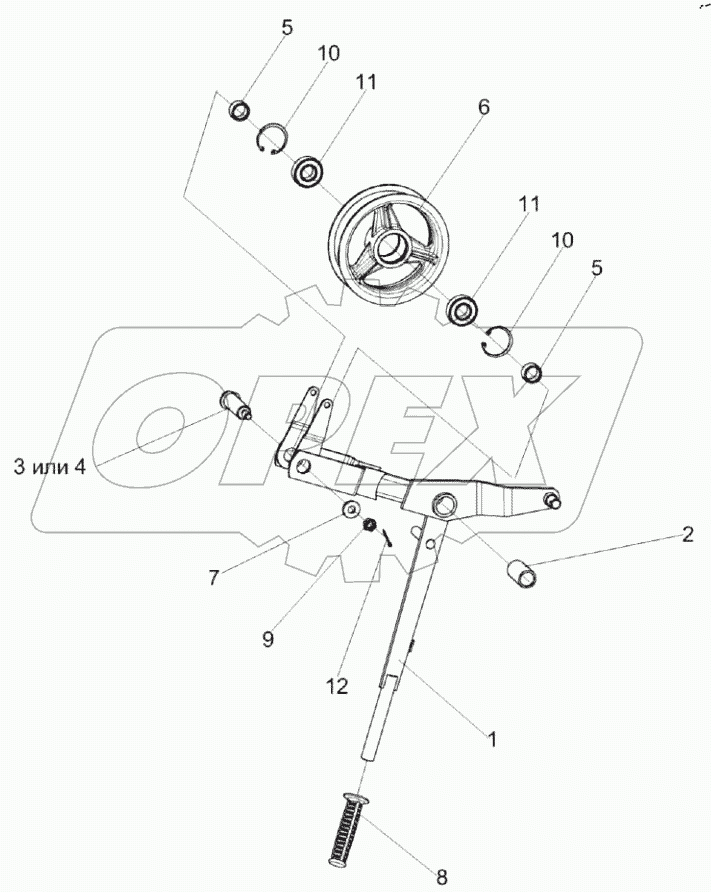 5
10
11
6
11
10
5
OREX
3 или 4
2
7
9
12
1
8