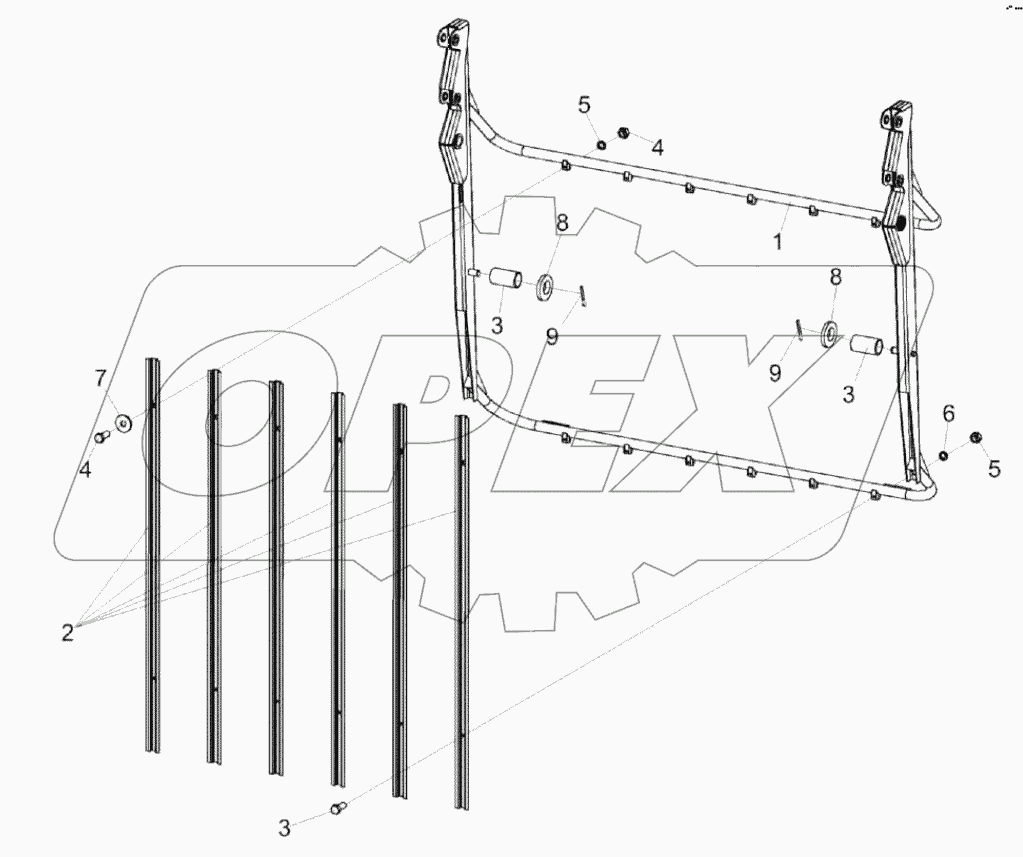 5
4
1
8
3
9
8
9
3
7
4
6
5
2
3
OPEX