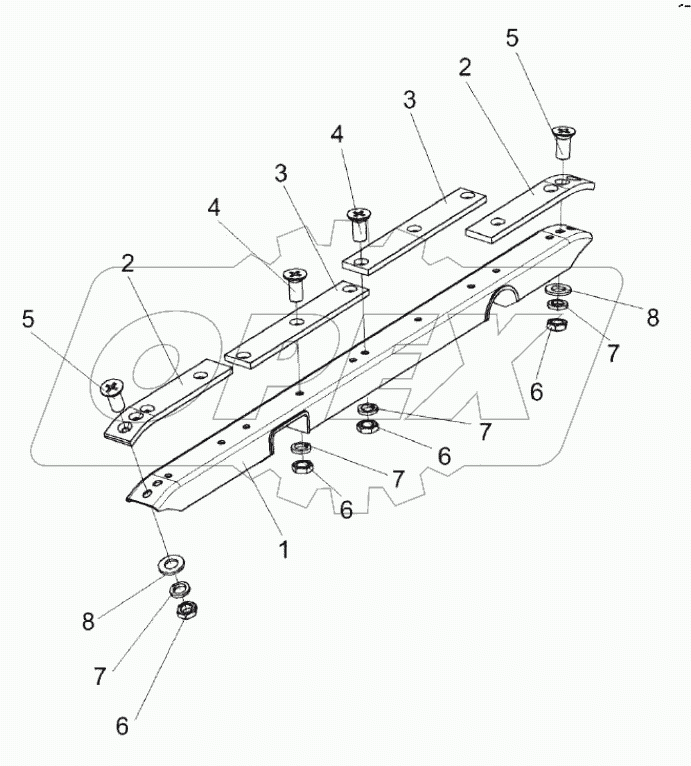 5
2
3
4
3
4
2
5
8
7
6
7
6
7
6
1
8
7
6
OPEX