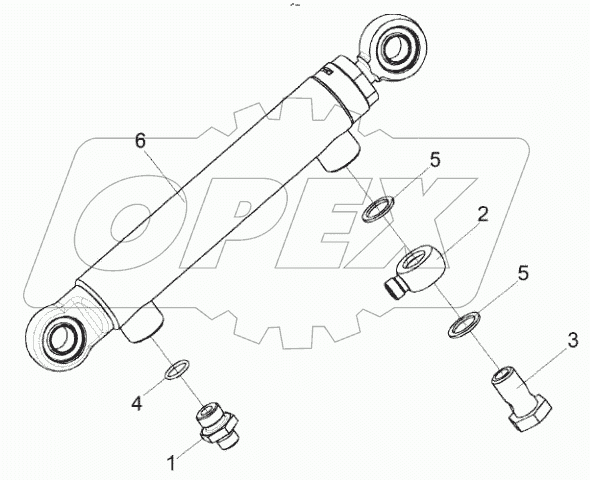 6
5
2
5
3
4
1
OPEX