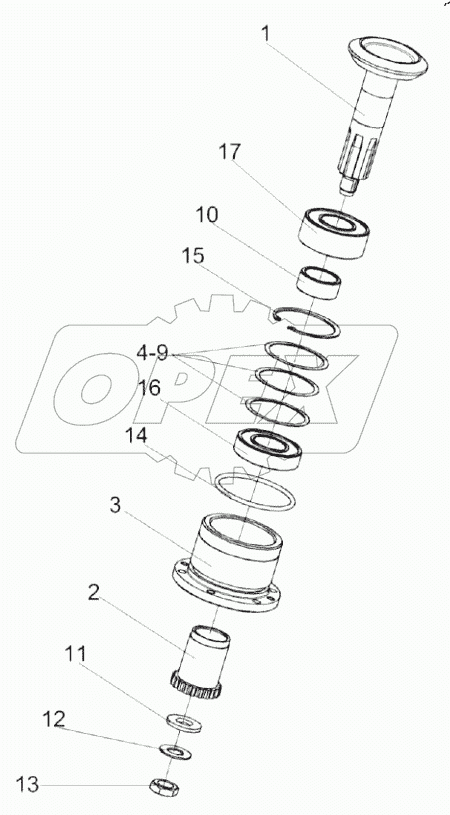 1
17
10
15
4-9
16
14
3
2
11
12
13
OPEX